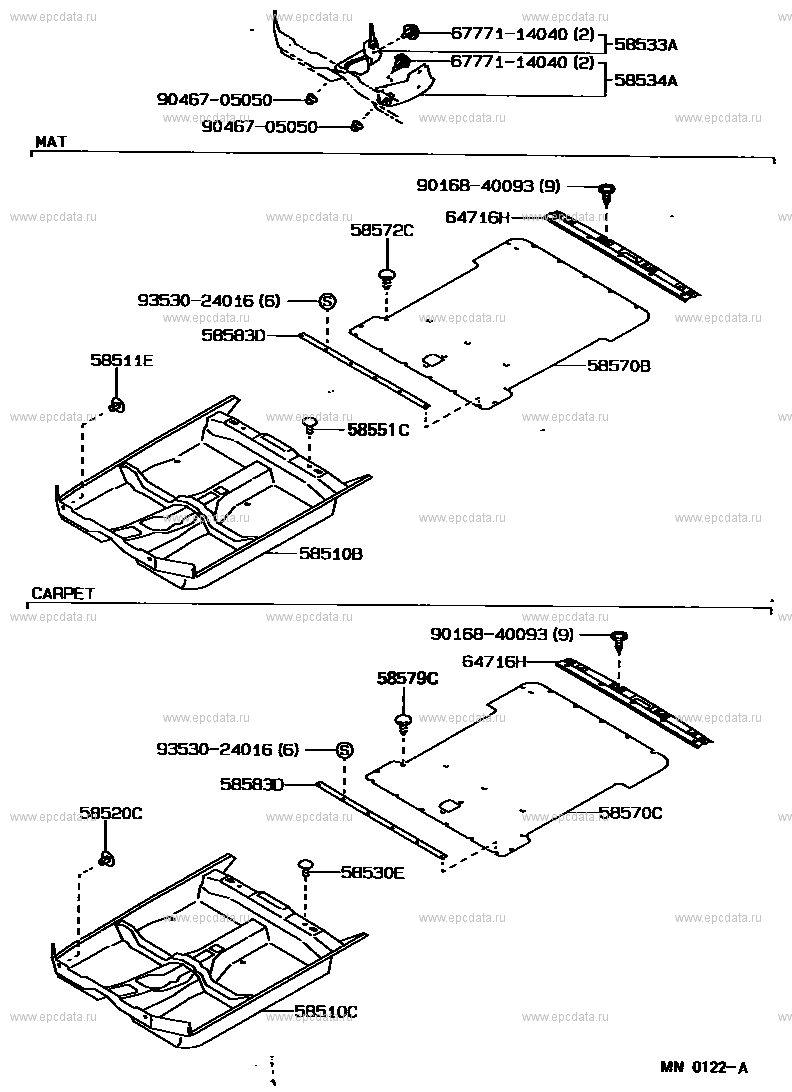 www.epcdata.ru
67771-14040 (2)
58533A
67771-14040 (2)
58534A
90467-05050
90467-05050
MAT
90168-40093 (9)
64716H
58572C
93530-24016 (6)
58583D
58570B
58511E
58551C
58510B
CARPET
90168-40093 (9)
64716H
58579C
93530-24016 (6)
58583D
58570C
58520C
58530E
58510C
MN 0122-A